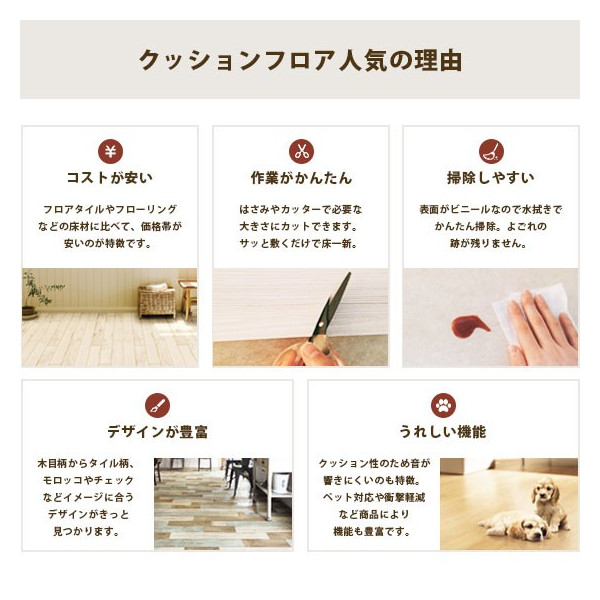 クッションフロア人気の理由

¥

コストが安い

フロアタイルやフローリングなどの床材に比べて、価格帯が安いのが特徴です。

作業がかんたん

はさみやカッターで必要な大きさにカットできます。サッと敷くだけで床一新。

掃除しやすい

表面がビニールなので水拭きでかんたん掃除。よごれの跡が残りません。

デザインが豊富

木目柄からタイル柄、モロッコやチェックなどイメージに合うデザインがきっと見つかります。

うれしい機能

クッション性のため音が響きにくいのも特徴。ペット対応や衝撃軽減など商品により機能も豊富です。